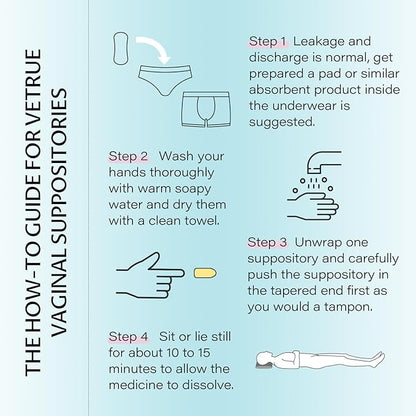 THE HOW-TO GUIDE FOR VETRUE VAGINAL SUPPOSITORIES

Step 1 Leakage and discharge is normal, get prepared a pad or similar absorbent product inside the underwear is suggested.

Step 2 Wash your hands thoroughly with warm soapy water and dry them with a clean towel.

Step 3 Unwrap one suppository and carefully push the suppository in the tapered end first as you would a tampon.

Step 4 Sit or lie still for about 10 to 15 minutes to allow the medicine to dissolve.