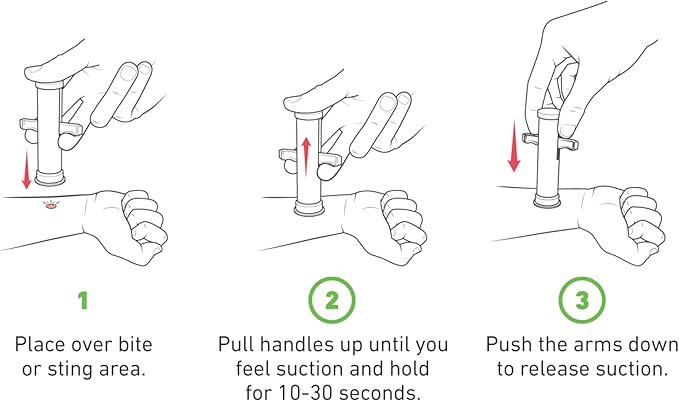 1

Place over bite or sting area.

2

Pull handles up until you feel suction and hold for 10-30 seconds.

3

Push the arms down to release suction.