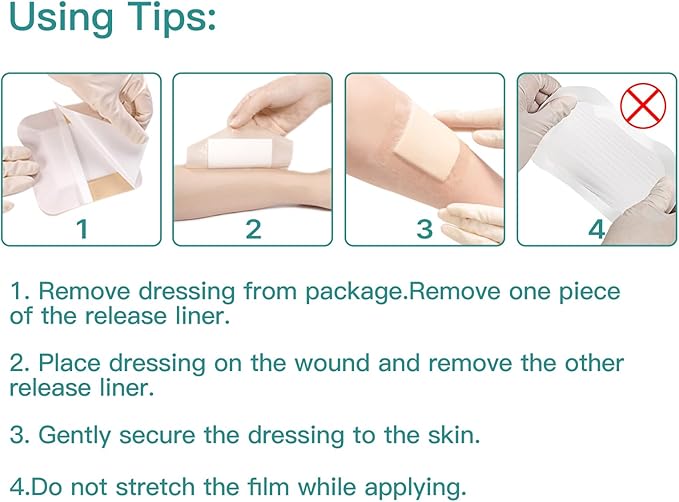 Using Tips:

1

2

3

4

1. Remove dressing from package.Remove one piece of the release liner.

2. Place dressing on the wound and remove the other release liner.

3. Gently secure the dressing to the skin.

4.Do not stretch the film while applying.