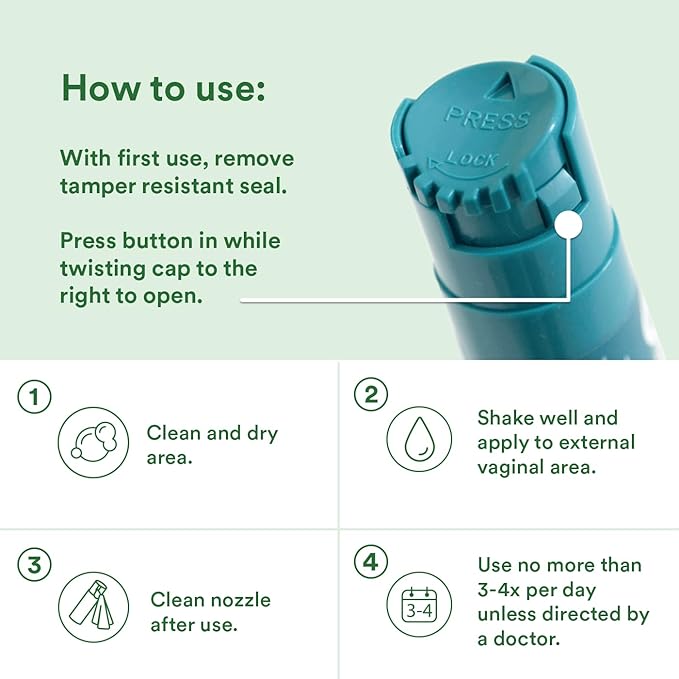 How to use:

With first use, remove tamper resistant seal.

Press button in while twisting cap to the right to open.

PRESS

LOCK

1

Clean and dry area.

2

Shake well and apply to external vaginal area.

3

Clean nozzle after use.

4

3-4

Use no more than 3-4x per day unless directed by a doctor.